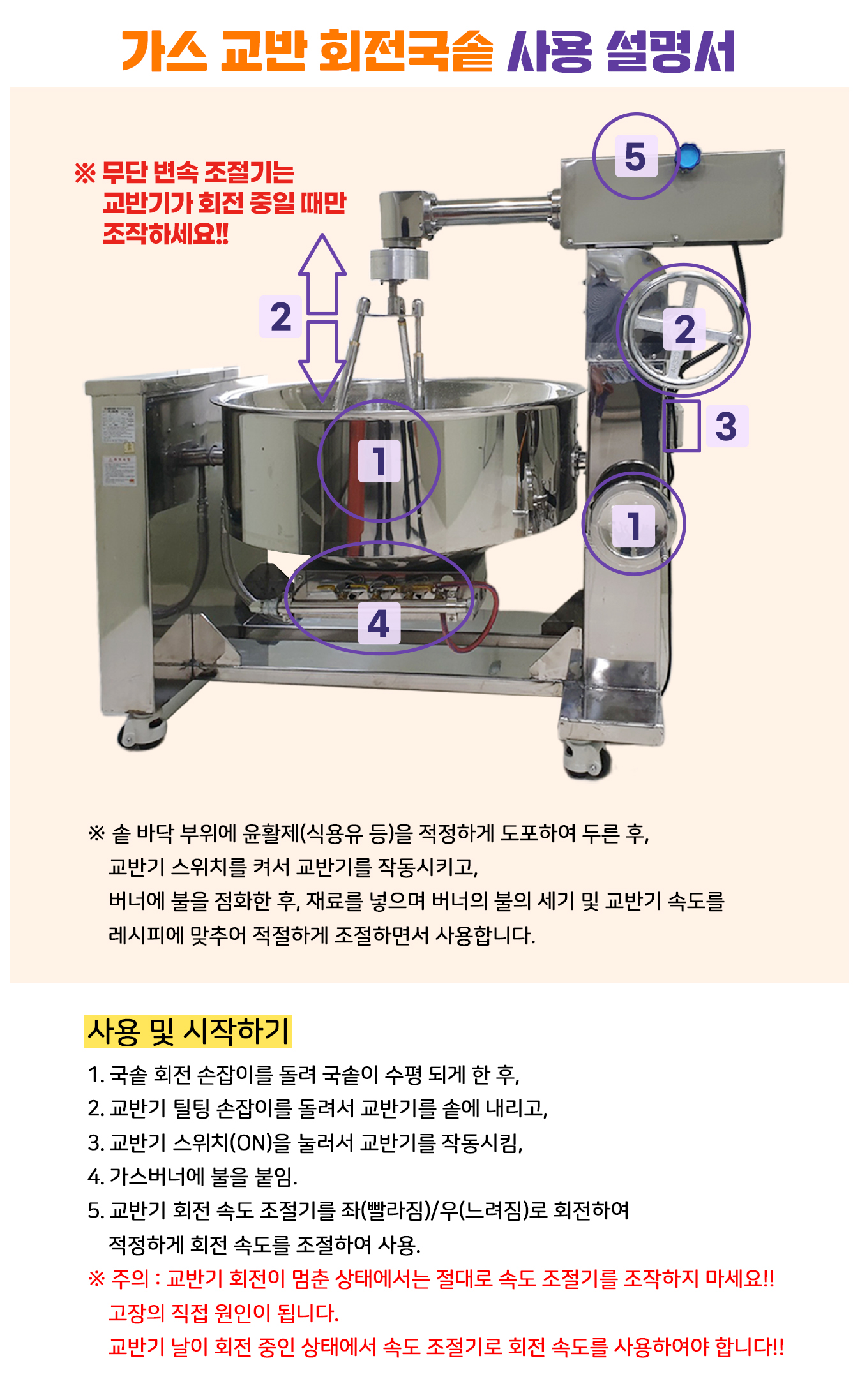 가스 교반 회전국솥 사용 설명서

※ 무단 변속 조절기는 교반기가 회전 중일 때만 조작하세요!!

5

2

2

3

1

1

4

※ 솥 바닥 부위에 윤활제(식용유 등)을 적정하게 도포하여 두른 후, 교반기 스위치를 켜서 교반기를 작동시키고, 버너에 불을 점화한 후, 재료를 넣으며 버너의 불의 세기 및 교반기 속도를 레시피에 맞추어 적절하게 조절하면서 사용합니다.

사용 및 시작하기

1. 국솥 회전 손잡이를 돌려 국솥이 수평 되게 한 후,
2. 교반기 틸팅 손잡이를 돌려서 교반기를 솥에 내리고,
3. 교반기 스위치(ON)을 눌러서 교반기를 작동시킴,
4. 가스버너에 불을 붙임.
5. 교반기 회전 속도 조절기를 좌(빨라짐)/우(느려짐)로 회전하여 적정하게 회전 속도를 조절하여 사용.

※ 주의 : 교반기 회전이 멈춘 상태에서는 절대로 속도 조절기를 조작하지 마세요!! 고장의 직접 원인이 됩니다. 교반기 날이 회전 중인 상태에서 속도 조절기로 회전 속도를 사용하여야 합니다!!